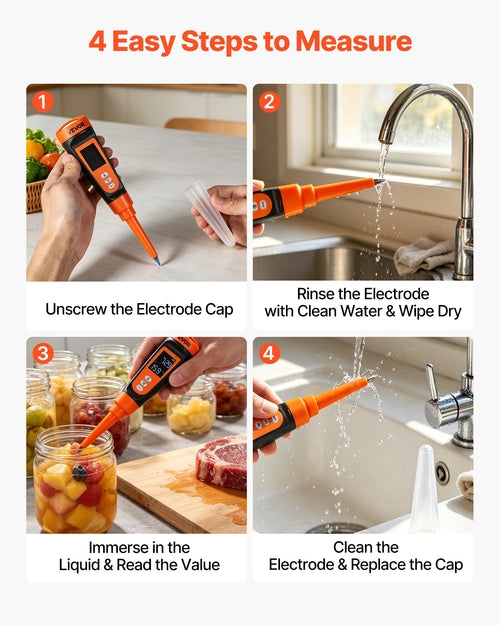 4 Easy Steps to Measure

1

VEVOR

Unscrew the Electrode Cap

2

Rinse the Electrode with Clean Water & Wipe Dry

3

Immerse in the Liquid & Read the Value

4

Clean the Electrode & Replace the Cap